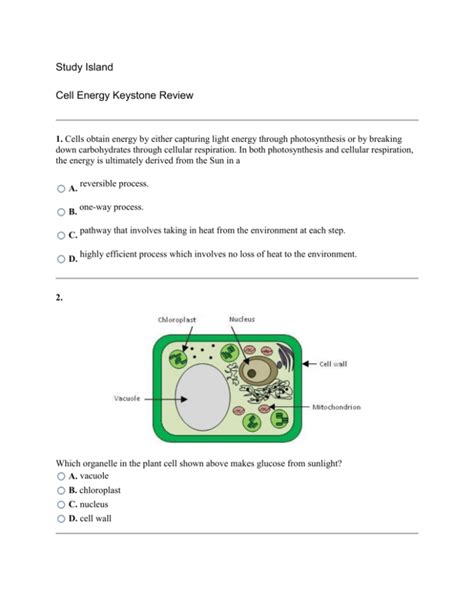 Study Island

Cell Energy Keystone Review

1. Cells obtain energy by either capturing light energy through photosynthesis or by breaking down carbohydrates through cellular respiration. In both photosynthesis and cellular respiration, the energy is ultimately derived from the Sun in a

A. reversible process.

B. one-way process.

C. pathway that involves taking in heat from the environment at each step.

D. highly efficient process which involves no loss of heat to the environment.

2.

Chloroplast

Nucleus

Cell wall

Vacuole

Mitochondrion

Which organelle in the plant cell shown above makes glucose from sunlight?
A. vacuole
B. chloroplast
C. nucleus
D. cell wall